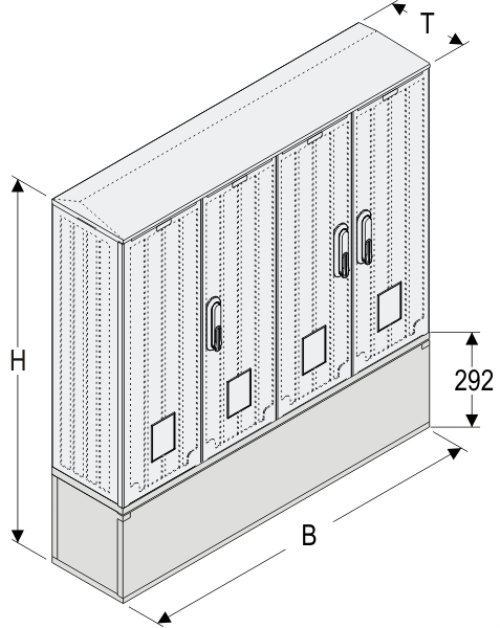 T

H

292

B