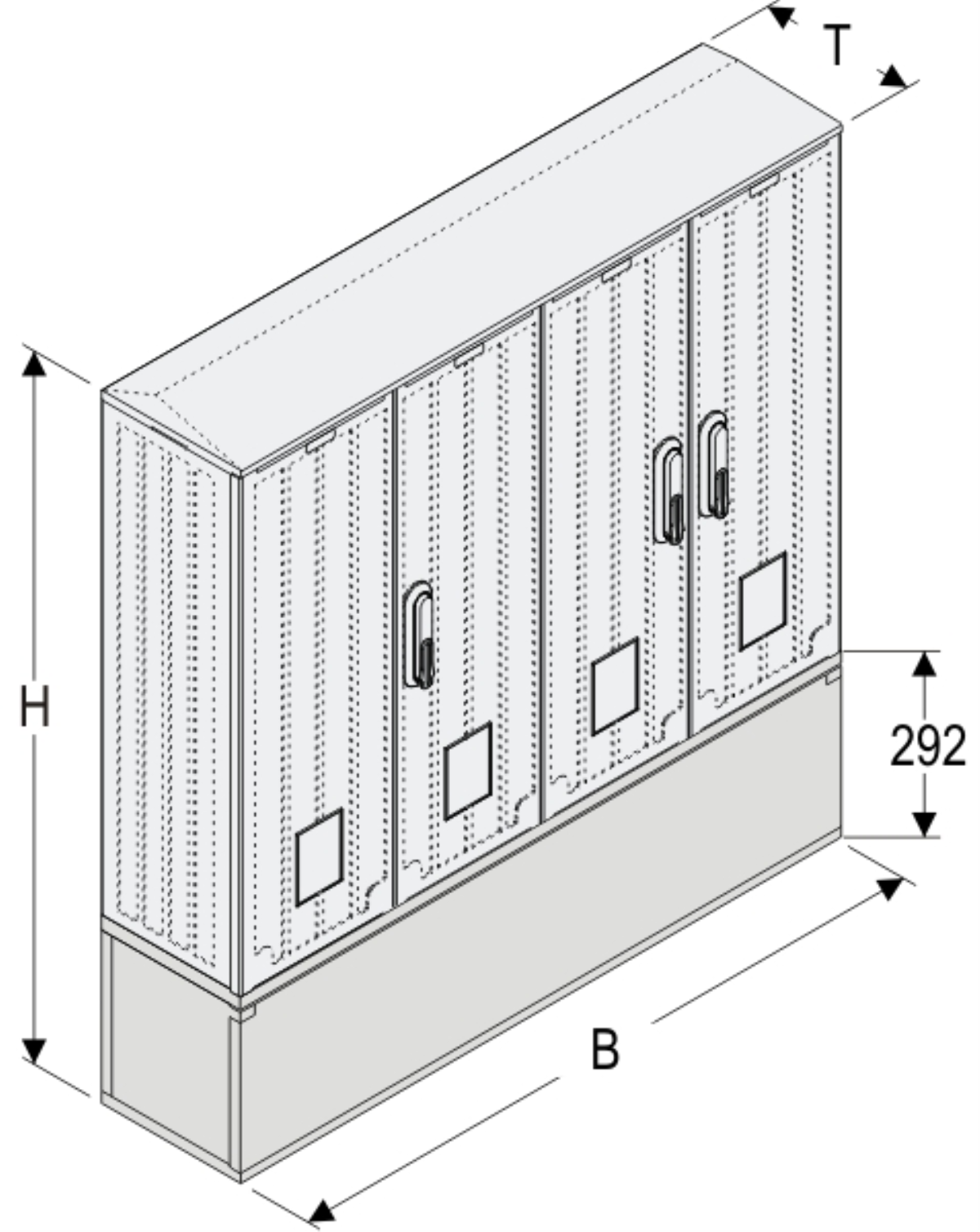 T

H

292

B