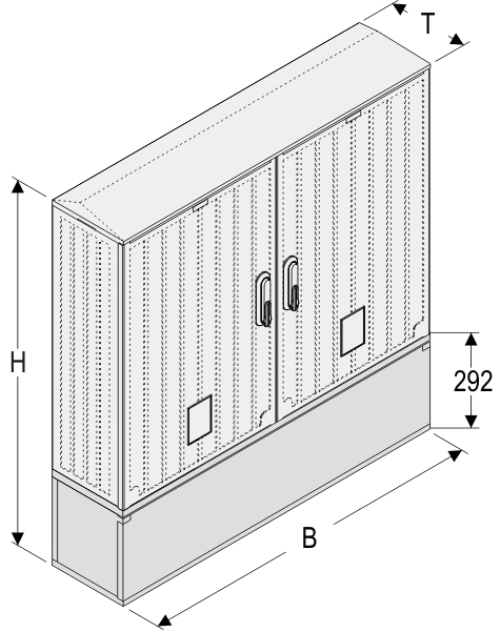 T
H
292
B